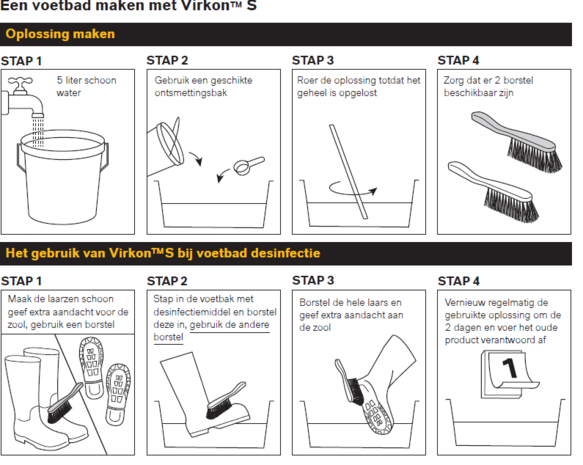 Een voetbad maken met Virkon™ S

Oplossing maken

STAP 1

5 liter schoon water

STAP 2

Gebruik een geschikte ontsmettingsbak

STAP 3

Roer de oplossing totdat het geheel is opgelost

STAP 4

Zorg dat er 2 borstel beschikbaar zijn

Het gebruik van Virkon™S bij voetbad desinfectie

STAP 1

Maak de laarzen schoon geef extra aandacht voor de zool, gebruik een borstel

STAP 2

Stap in de voetbak met desinfectiemiddel en borstel deze in, gebruik de andere borstel

STAP 3

Borstel de hele laars en geef extra aandacht aan de zool

STAP 4

Vernieuw regelmatig de gebruikte oplossing om de 2 dagen en voer het oude product verantwoord af

1