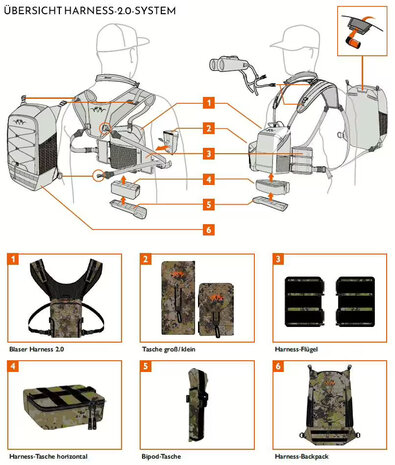 ÜBERSICHT HARNESS-2.0-SYSTEM

1
2
3
4
5
6

1
Blaser Harness 2.0

2
Tasche groß / klein

3
Harness-Flügel

4
Harness-Tasche horizontal

5
Bipod-Tasche

6
Harness-Backpack