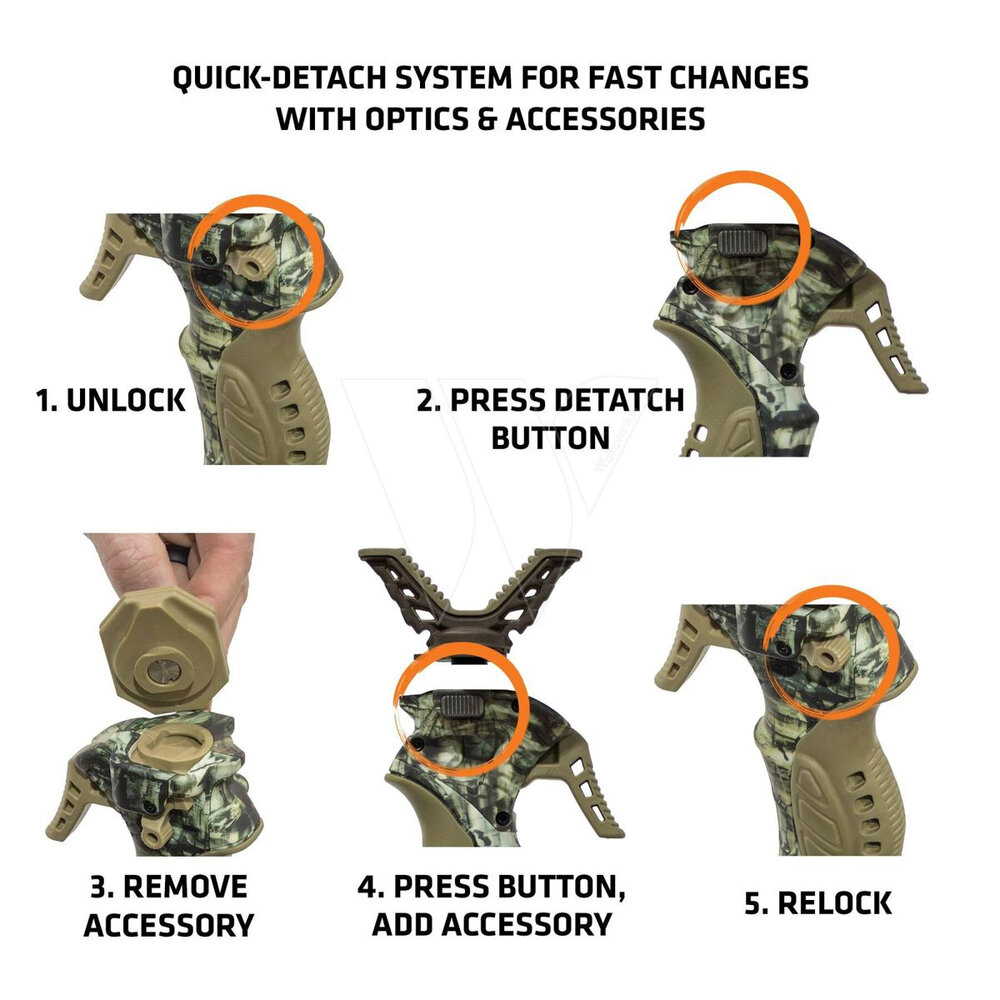 QUICK-DETACH SYSTEM FOR FAST CHANGES WITH OPTICS & ACCESSORIES

1. UNLOCK

2. PRESS DETATCH BUTTON

3. REMOVE ACCESSORY

4. PRESS BUTTON, ADD ACCESSORY

5. RELOCK