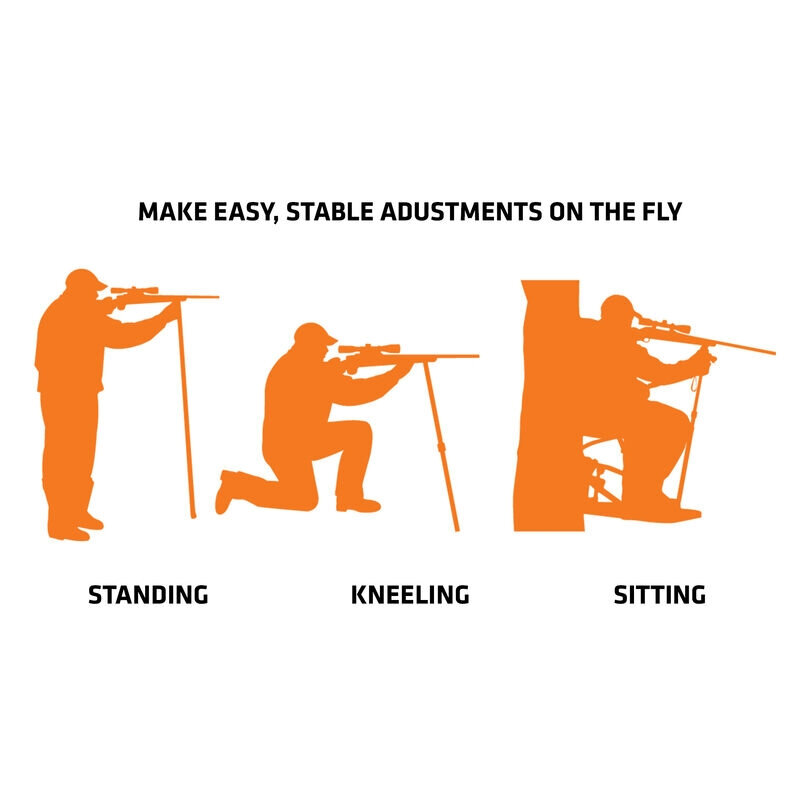 MAKE EASY, STABLE ADUSTMENTS ON THE FLY

STANDING

KNEELING

SITTING