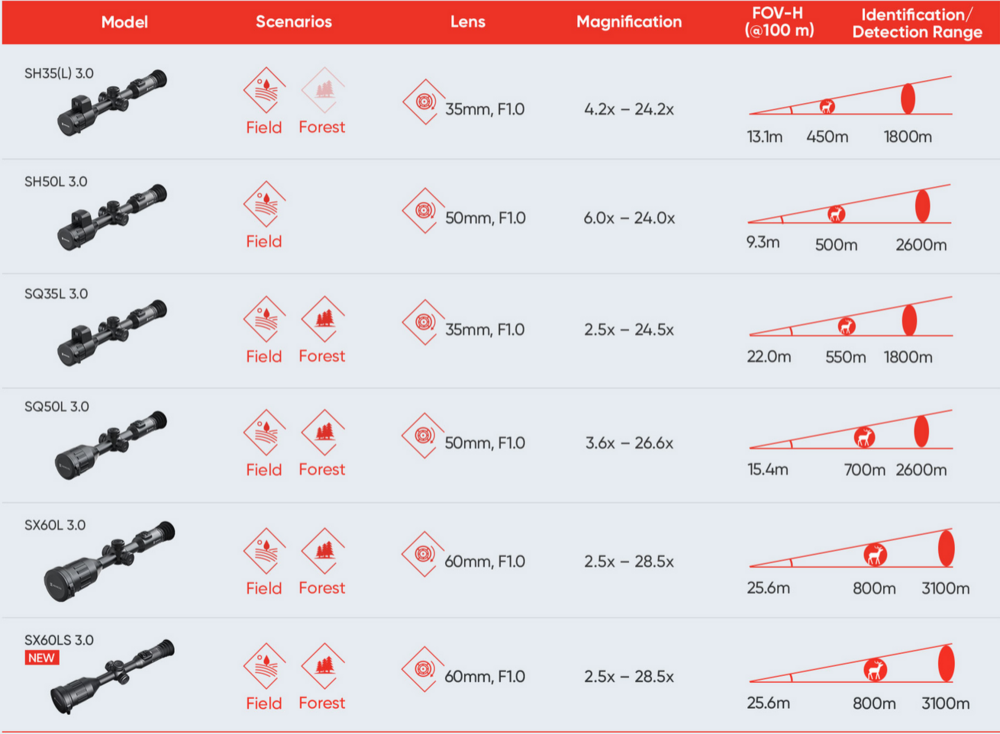 | Model | Scenarios | Lens | Magnification | FOV-H (@100 m) | Identification/ Detection Range |
|---|---|---|---|---|---|
| SH35(L) 3.0 | Field Forest | 35mm, F1.0 | 4.2x – 24.2x | 13.1m | 450m 1800m |
| SH50L 3.0 | Field | 50mm, F1.0 | 6.0x – 24.0x | 9.3m | 500m 2600m |
| SQ35L 3.0 | Field Forest | 35mm, F1.0 | 2.5x – 24.5x | 22.0m | 550m 1800m |
| SQ50L 3.0 | Field Forest | 50mm, F1.0 | 3.6x – 26.6x | 15.4m | 700m 2600m |
| SX60L 3.0 | Field Forest | 60mm, F1.0 | 2.5x – 28.5x | 25.6m | 800m 3100m |
| SX60LS 3.0 NEW | Field Forest | 60mm, F1.0 | 2.5x – 28.5x | 25.6m | 800m 3100m |